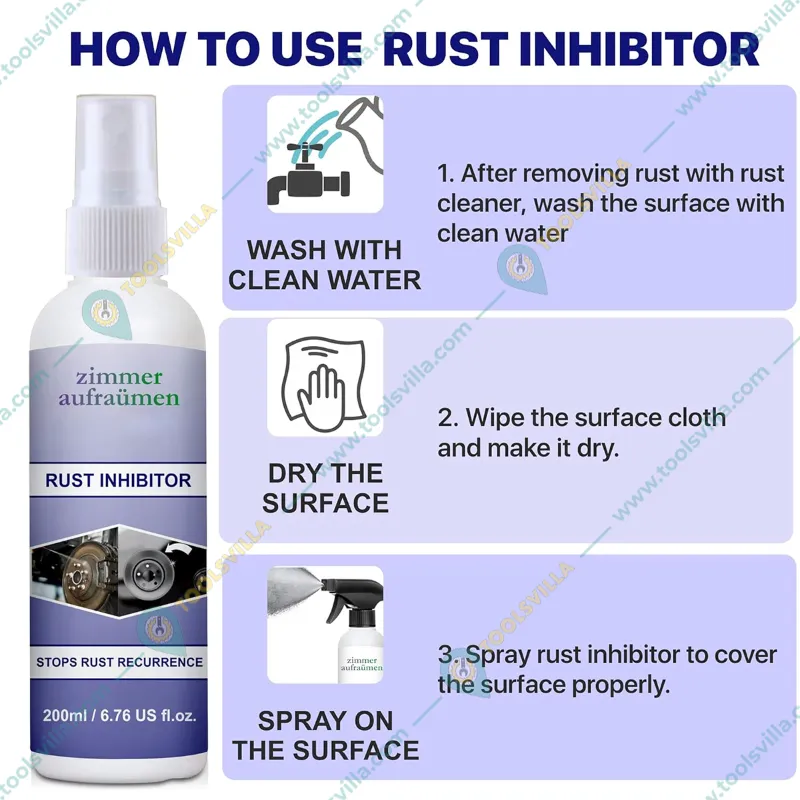 HOW TO USE RUST INHIBITOR

zimmer aufraümen

RUST INHIBITOR

STOPS RUST RECURRENCE

200ml / 6.76 US fl.oz.

WASH WITH CLEAN WATER

1. After removing rust with rust cleaner, wash the surface with clean water

DRY THE SURFACE

2. Wipe the surface cloth and make it dry.

zimmer aufraümen

SPRAY ON THE SURFACE

3. Spray rust inhibitor to cover the surface properly.

www.toolsvilla.com TOOLSVILLA