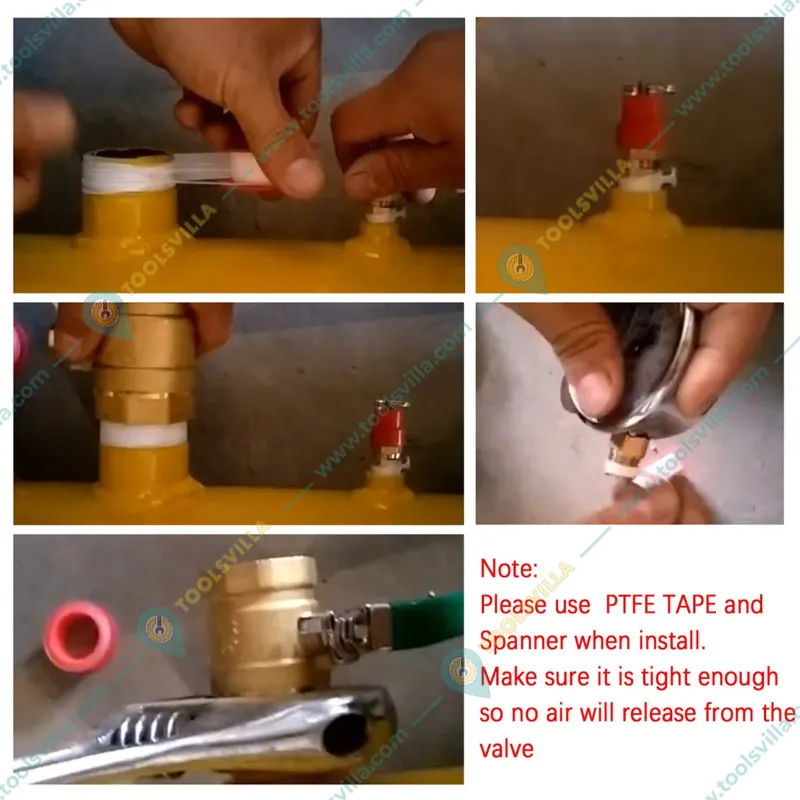 Note:
Please use PTFE TAPE and Spanner when install.
Make sure it is tight enough so no air will release from the valve

www.toolsvilla.com
TOOLSVILLA