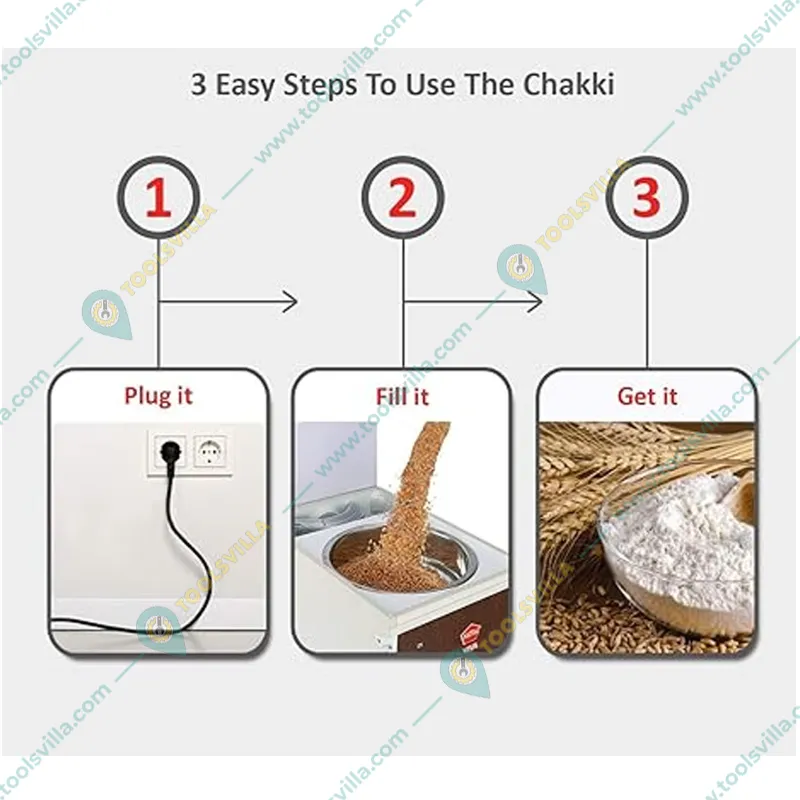 3 Easy Steps To Use The Chakki

1

2

3

Plug it

Fill it

Get it

www.toolsvilla.com
TOOLSVILLA