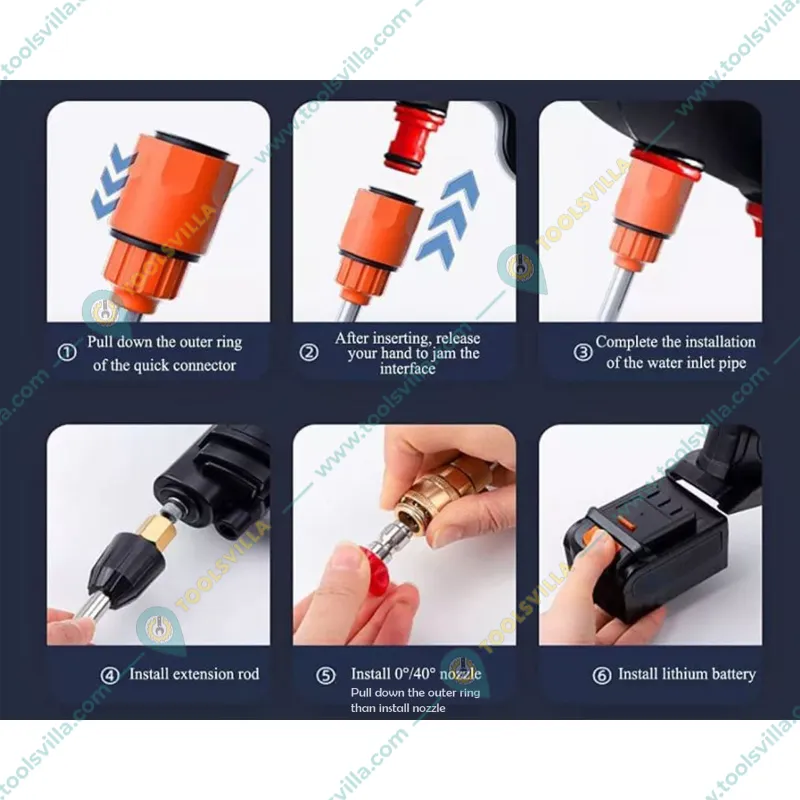 www.toolsvilla.com

TOOLSVILLA

① Pull down the outer ring of the quick connector

② After inserting, release your hand to jam the interface

③ Complete the installation of the water inlet pipe

④ Install extension rod

⑤ Install 0°/40° nozzle
Pull down the outer ring than install nozzle

⑥ Install lithium battery