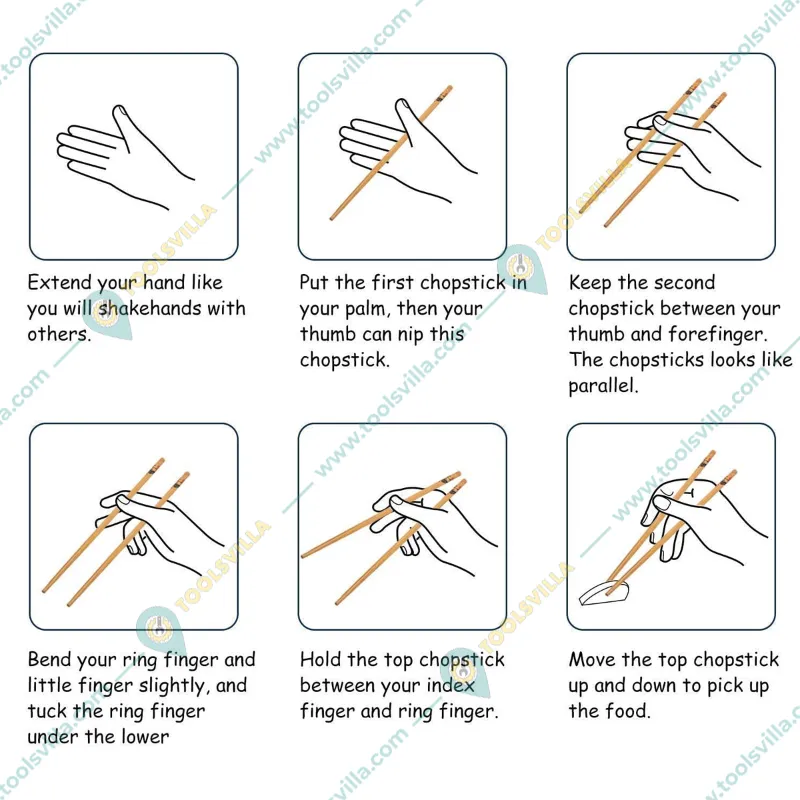 Extend your hand like you will shakehands with others.

Put the first chopstick in your palm, then your thumb can nip this chopstick.

Keep the second chopstick between your thumb and forefinger. The chopsticks looks like parallel.

Bend your ring finger and little finger slightly, and tuck the ring finger under the lower

Hold the top chopstick between your index finger and ring finger.

Move the top chopstick up and down to pick up the food.

www.toolsvilla.com TOOLSVILLA