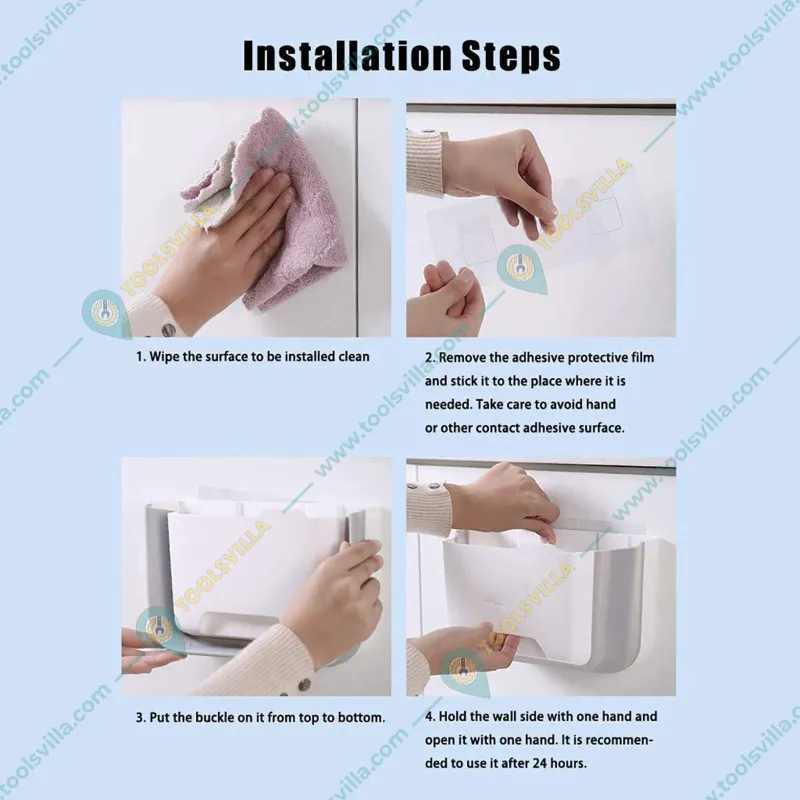 Installation Steps

1. Wipe the surface to be installed clean

2. Remove the adhesive protective film and stick it to the place where it is needed. Take care to avoid hand or other contact adhesive surface.

3. Put the buckle on it from top to bottom.

4. Hold the wall side with one hand and open it with one hand. It is recommended to use it after 24 hours.

www.toolsvilla.com
TOOLSVILLA