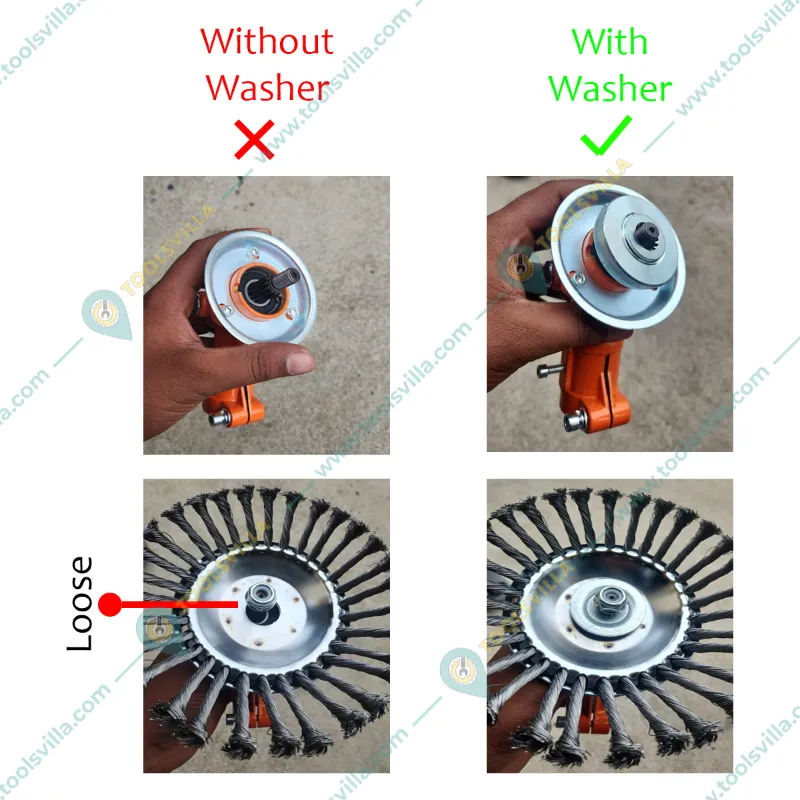 Without Washer

With Washer

Loose

www.toolsvilla.com
TOOLSVILLA