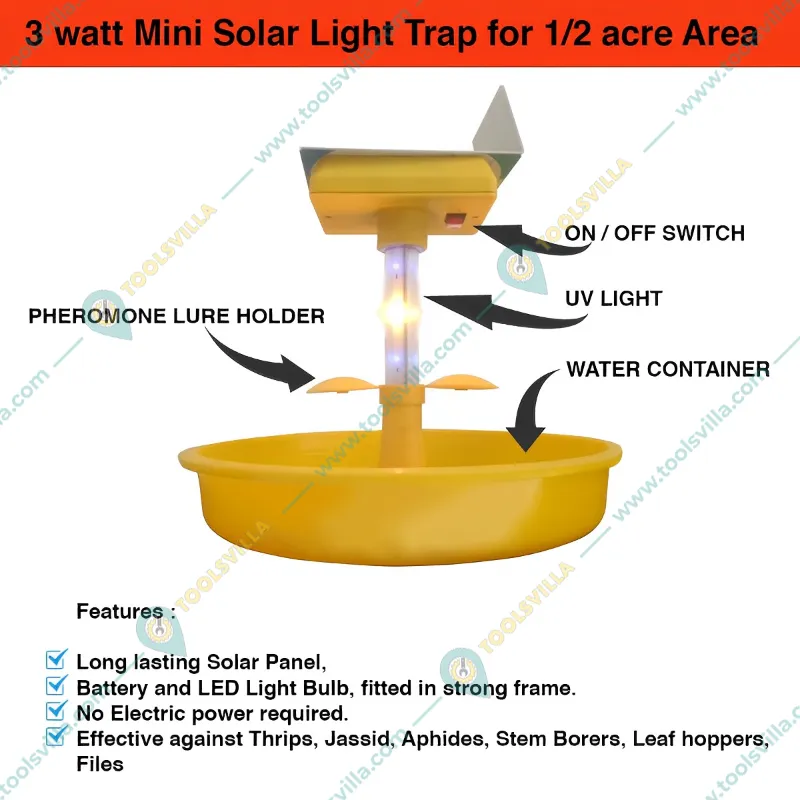 3 watt Mini Solar Light Trap for 1/2 acre Area

ON / OFF SWITCH

UV LIGHT

PHEROMONE LURE HOLDER

WATER CONTAINER

Features :

Long lasting Solar Panel,
Battery and LED Light Bulb, fitted in strong frame.
No Electric power required.
Effective against Thrips, Jassid, Aphides, Stem Borers, Leaf hoppers, Files

www.toolsvilla.com
TOOLSVILLA