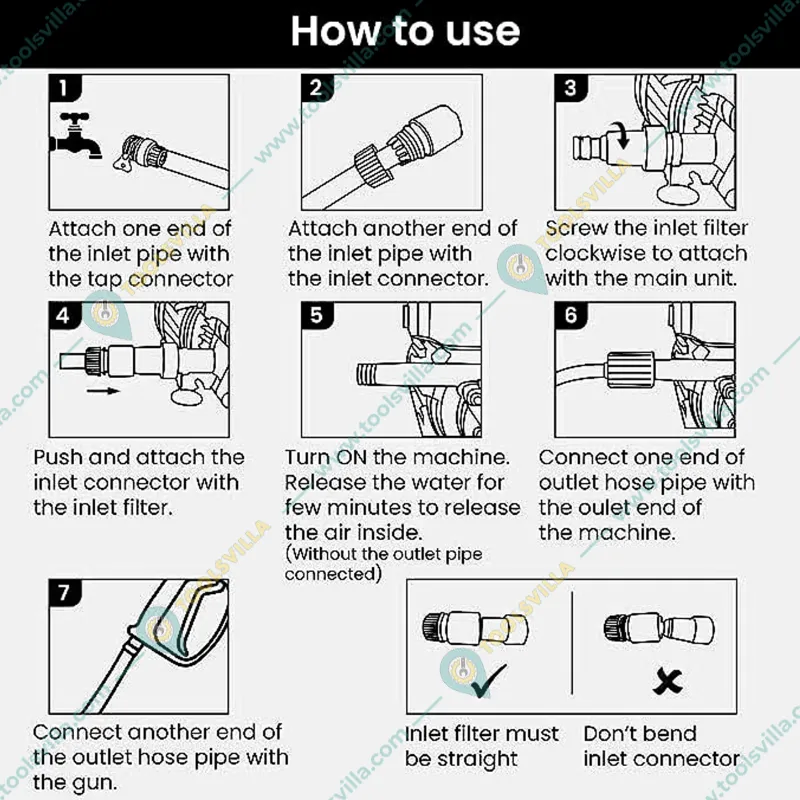 How to use

1
Attach one end of the inlet pipe with the tap connector

2
Attach another end of the inlet pipe with the inlet connector.

3
Screw the inlet filter clockwise to attach with the main unit.

4
Push and attach the inlet connector with the inlet filter.

5
Turn ON the machine. Release the water for few minutes to release the air inside.
(Without the outlet pipe connected)

6
Connect one end of outlet hose pipe with the oulet end of the machine.

7
Connect another end of the outlet hose pipe with the gun.

Inlet filter must be straight

Don't bend inlet connector

www.toolsvilla.com
TOOLSVILLA