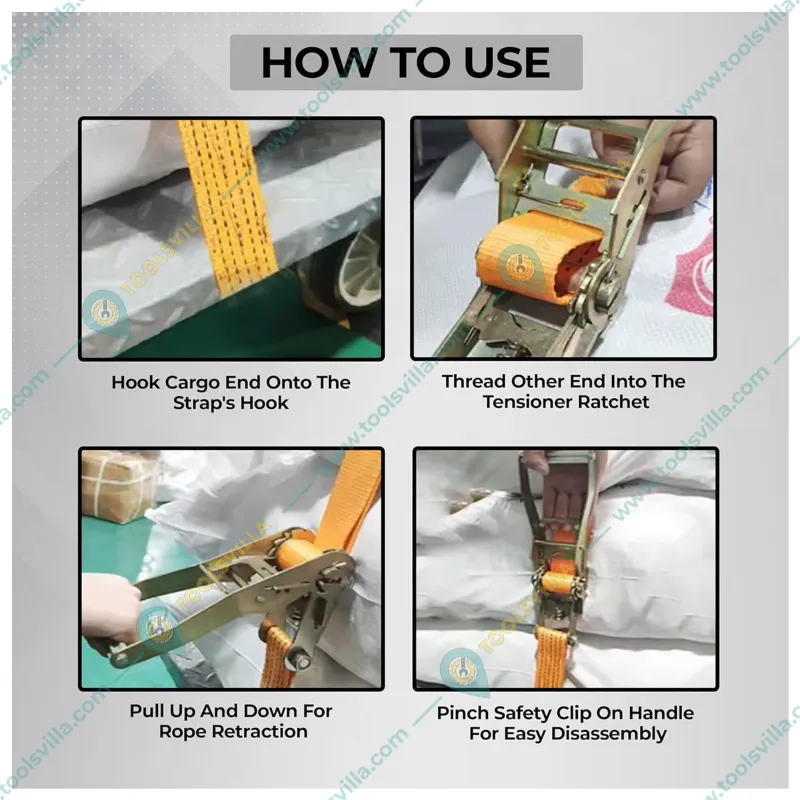 HOW TO USE

Hook Cargo End Onto The Strap's Hook

Thread Other End Into The Tensioner Ratchet

Pull Up And Down For Rope Retraction

Pinch Safety Clip On Handle For Easy Disassembly

www.toolsvilla.com

TOOLSVILLA